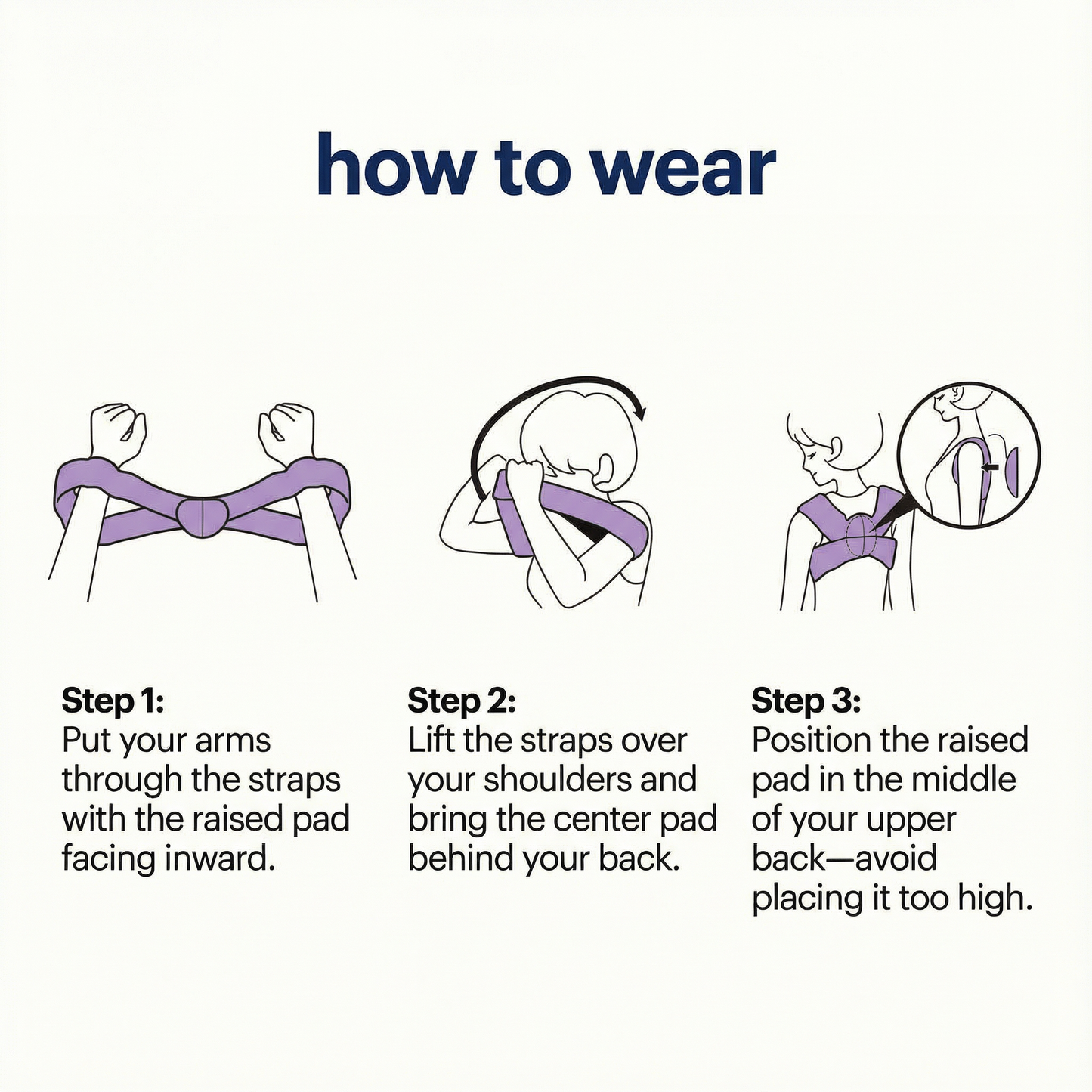 how to wear

Step 1:
Put your arms through the straps with the raised pad facing inward.

Step 2:
Lift the straps over your shoulders and bring the center pad behind your back.

Step 3:
Position the raised pad in the middle of your upper back—avoid placing it too high.